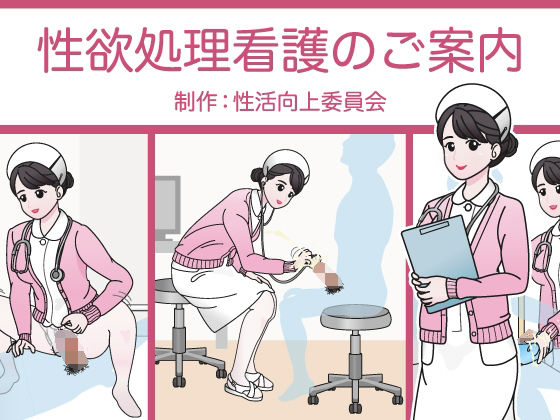 性欲処理看護のご案内

制作：性活向上委員会